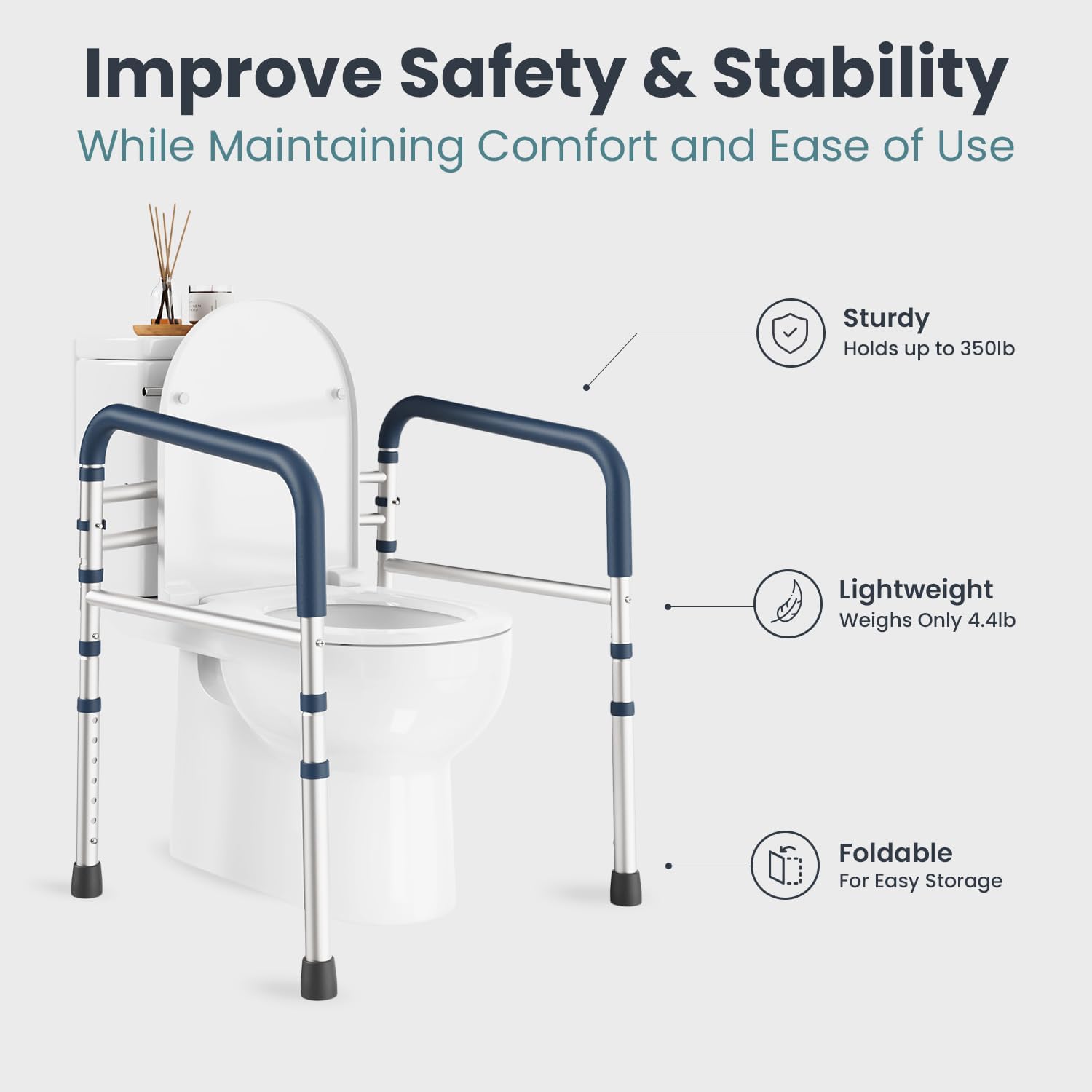 Improve Safety & Stability
While Maintaining Comfort and Ease of Use

Sturdy
Holds up to 350lb

Lightweight
Weighs Only 4.4lb

Foldable
For Easy Storage