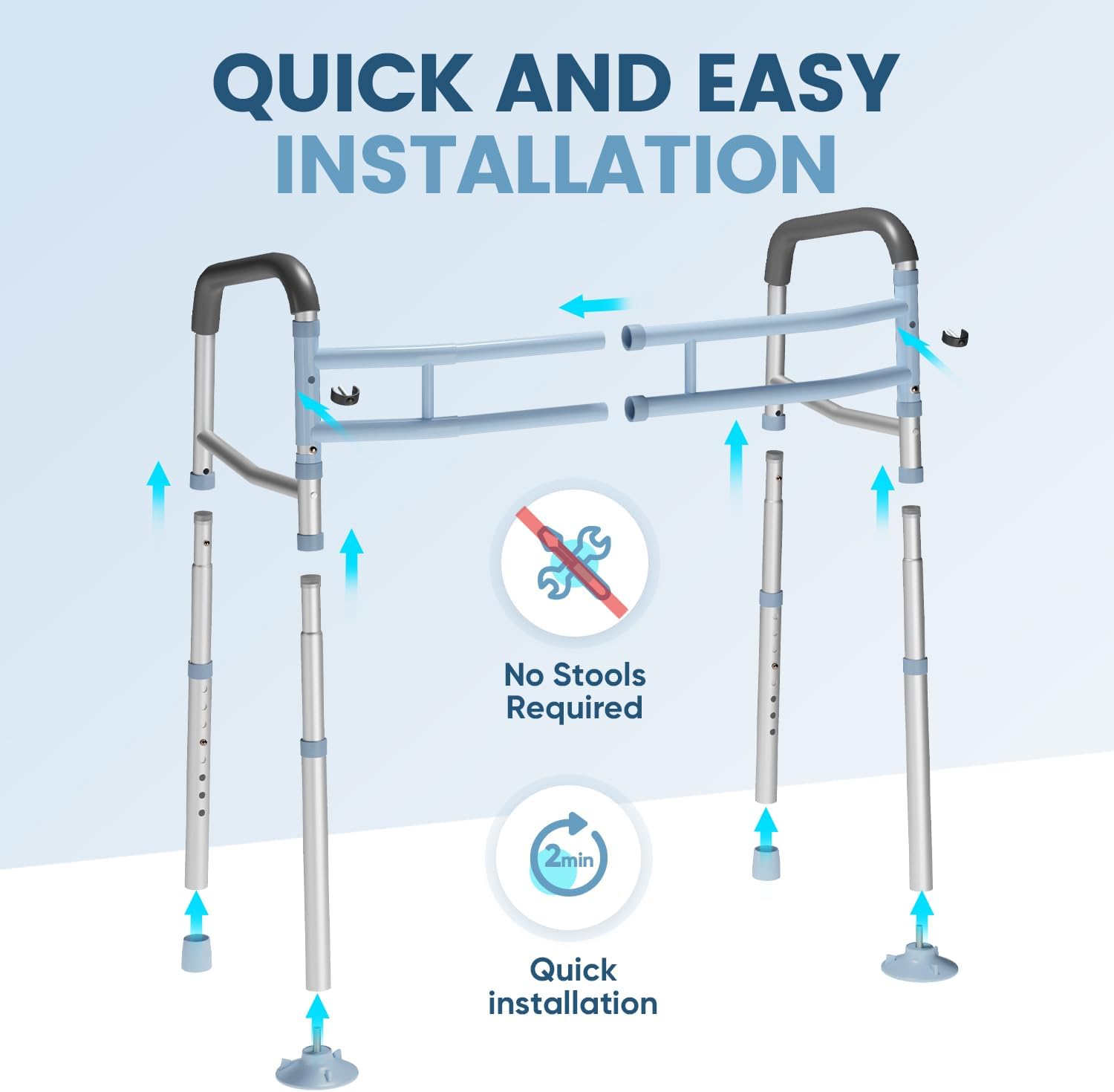 QUICK AND EASY
INSTALLATION

No Stools Required

2min

Quick installation