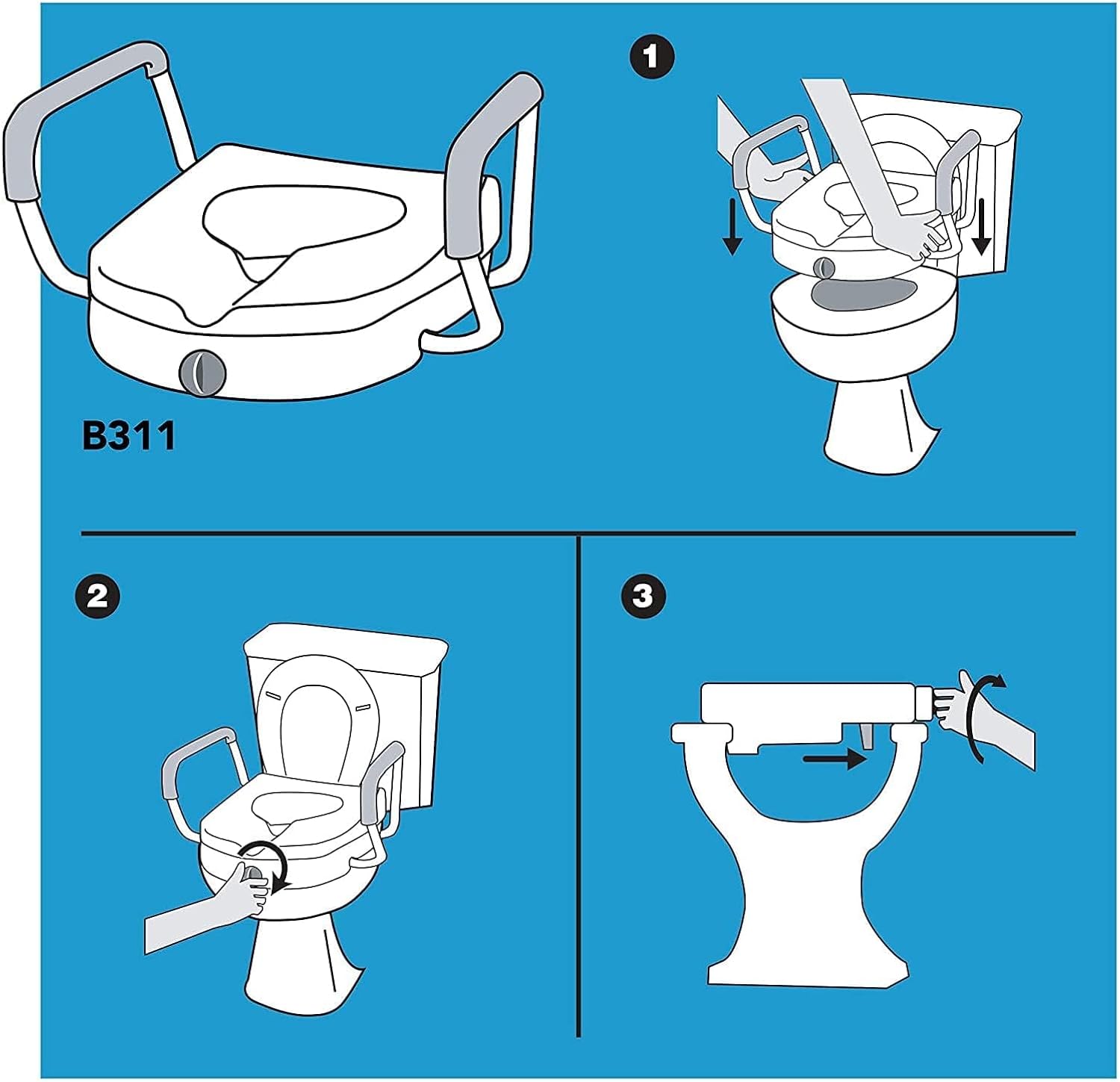 B311

1

2

3