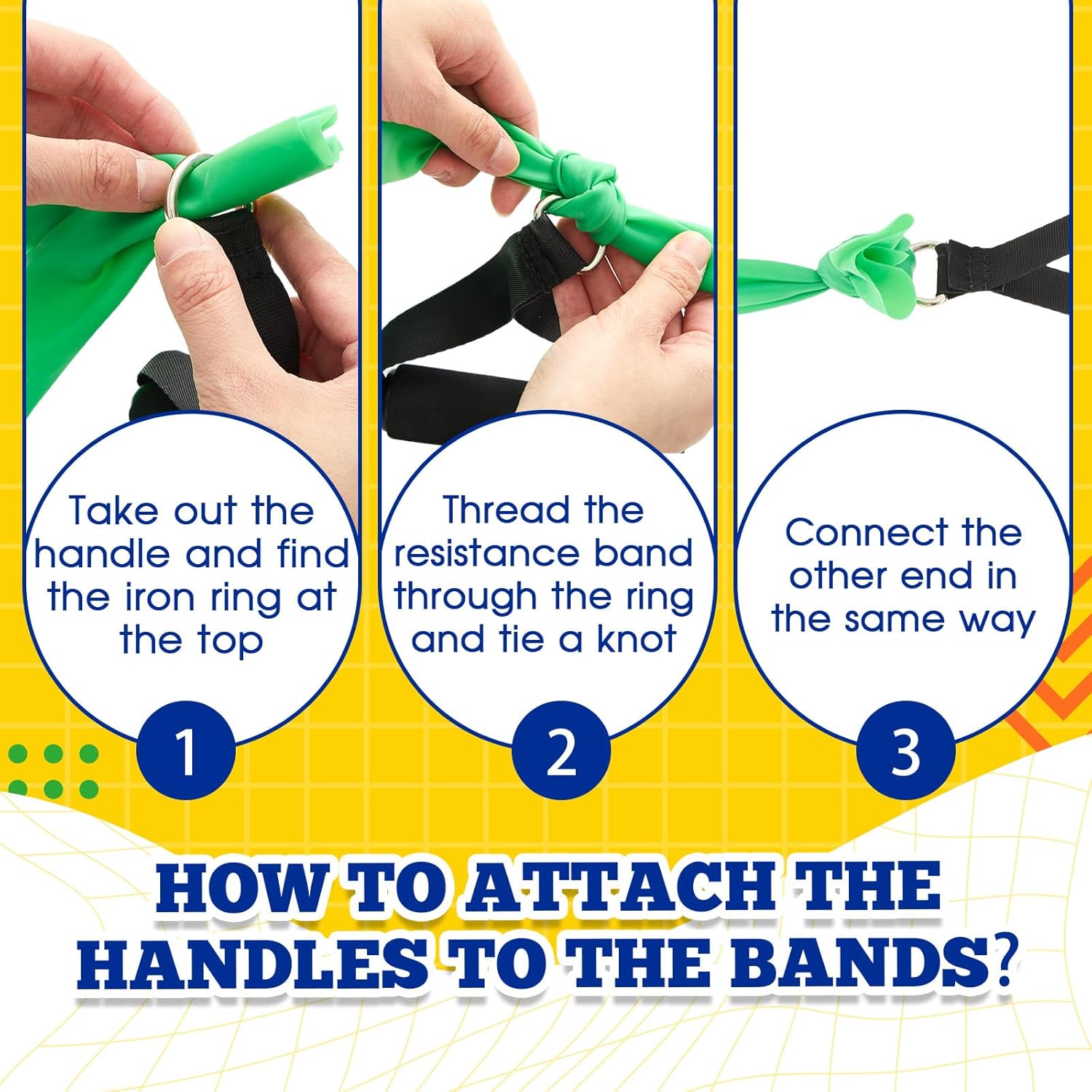 Take out the handle and find the iron ring at the top

1

Thread the resistance band through the ring and tie a knot

2

Connect the other end in the same way

3

HOW TO ATTACH THE HANDLES TO THE BANDS?