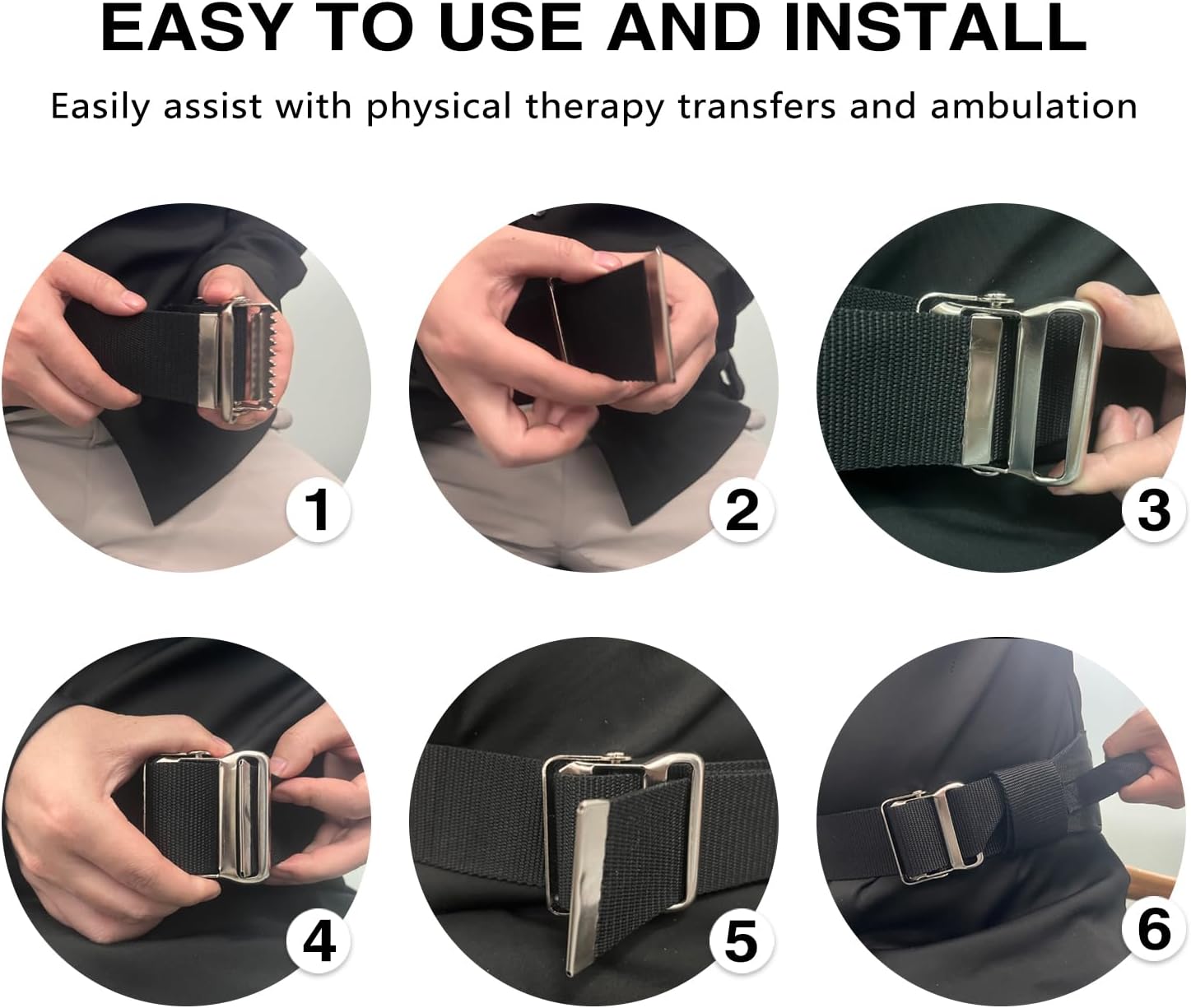 EASY TO USE AND INSTALL

Easily assist with physical therapy transfers and ambulation

1

2

3

4

5

6