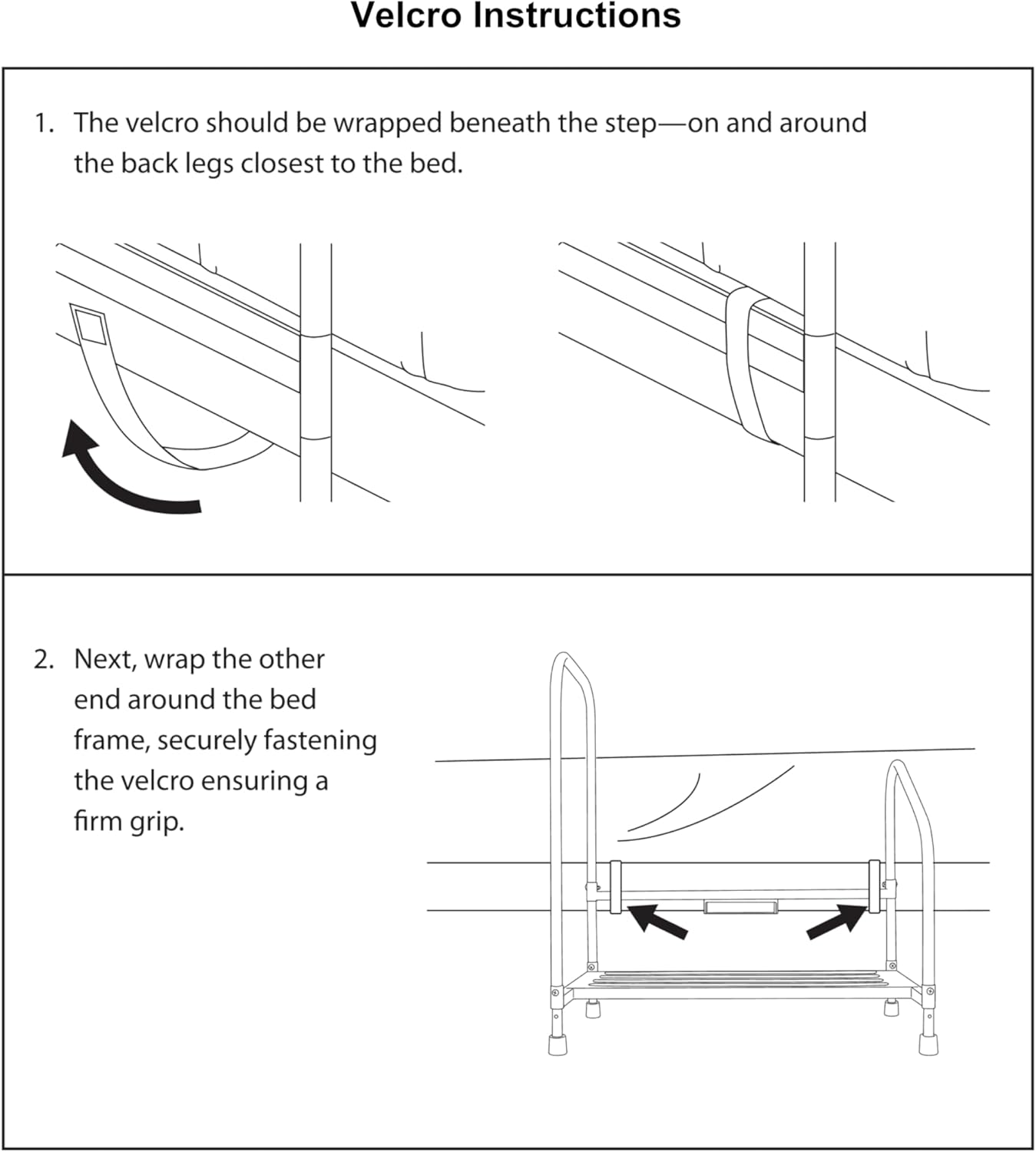 Velcro Instructions

1. The velcro should be wrapped beneath the step—on and around the back legs closest to the bed.

2. Next, wrap the other end around the bed frame, securely fastening the velcro ensuring a firm grip.