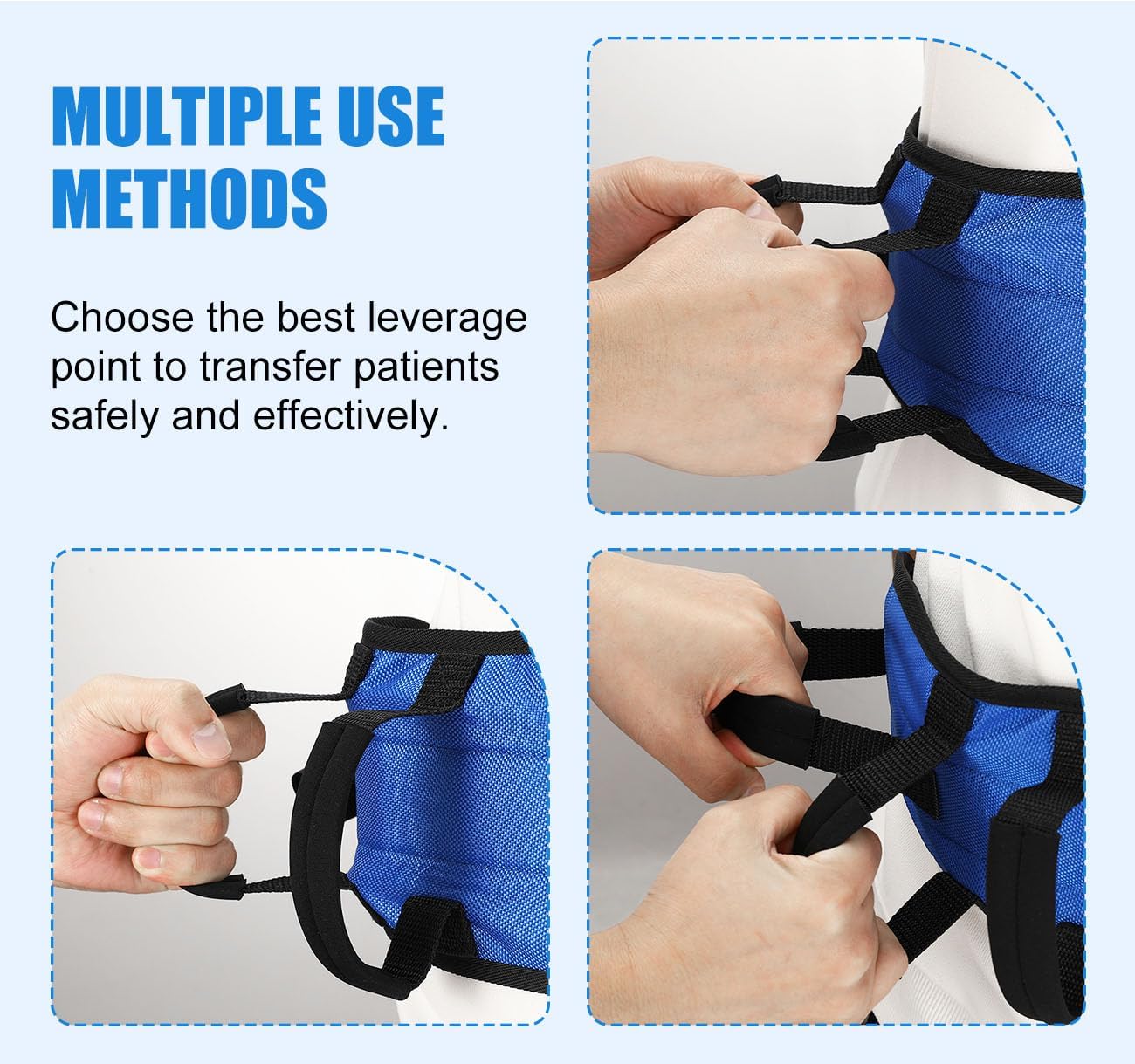 MULTIPLE USE METHODS

Choose the best leverage point to transfer patients safely and effectively.