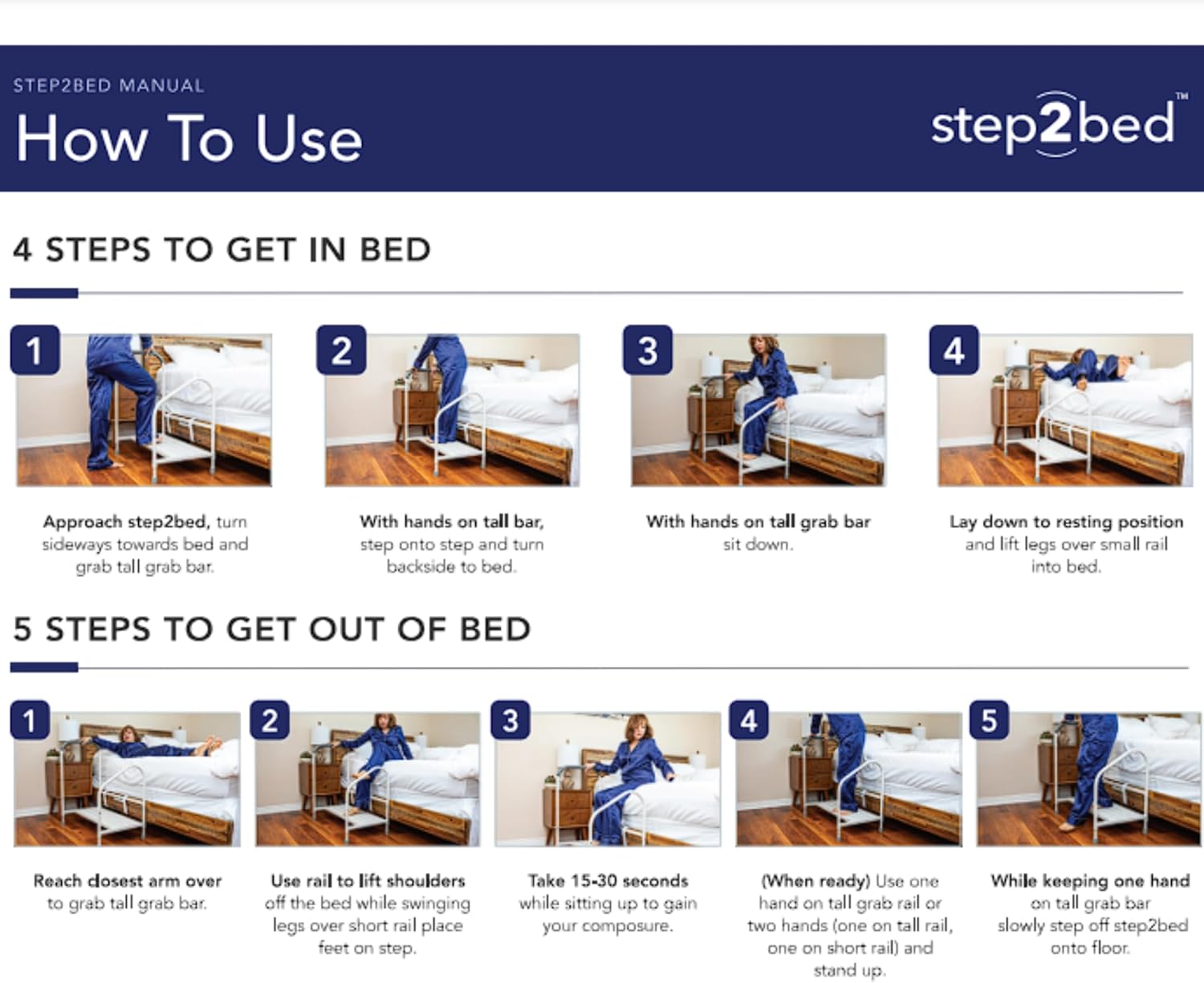 STEP2BED MANUAL

How To Use

step2bed™

4 STEPS TO GET IN BED

1

Approach step2bed, turn sideways towards bed and grab tall grab bar.

2

With hands on tall bar, step onto step and turn backside to bed.

3

With hands on tall grab bar sit down.

4

Lay down to resting position and lift legs over small rail into bed.

5 STEPS TO GET OUT OF BED

1

Reach closest arm over to grab tall grab bar.

2

Use rail to lift shoulders off the bed while swinging legs over short rail place feet on step.

3

Take 15-30 seconds while sitting up to gain your composure.

4

(When ready) Use one hand on tall grab rail or two hands (one on tall rail, one on short rail) and stand up.

5

While keeping one hand on tall grab bar slowly step off step2bed onto floor.