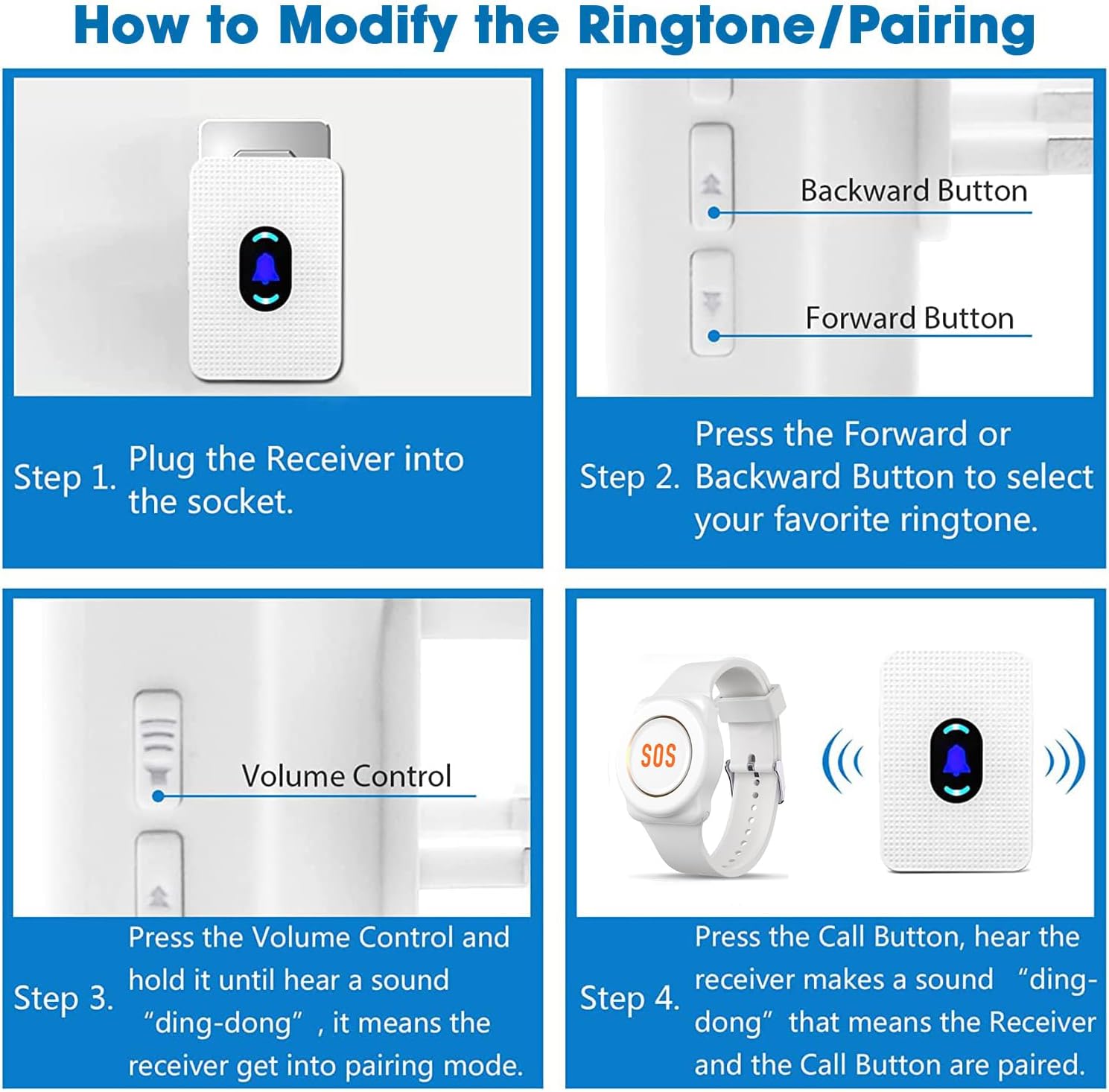 How to Modify the Ringtone/Pairing

Step 1. Plug the Receiver into the socket.

Backward Button

Forward Button

Step 2. Press the Forward or Backward Button to select your favorite ringtone.

Volume Control

Step 3. Press the Volume Control and hold it until hear a sound “ding-dong”, it means the receiver get into pairing mode.

SOS

Step 4. Press the Call Button, hear the receiver makes a sound “ding-dong” that means the Receiver and the Call Button are paired.