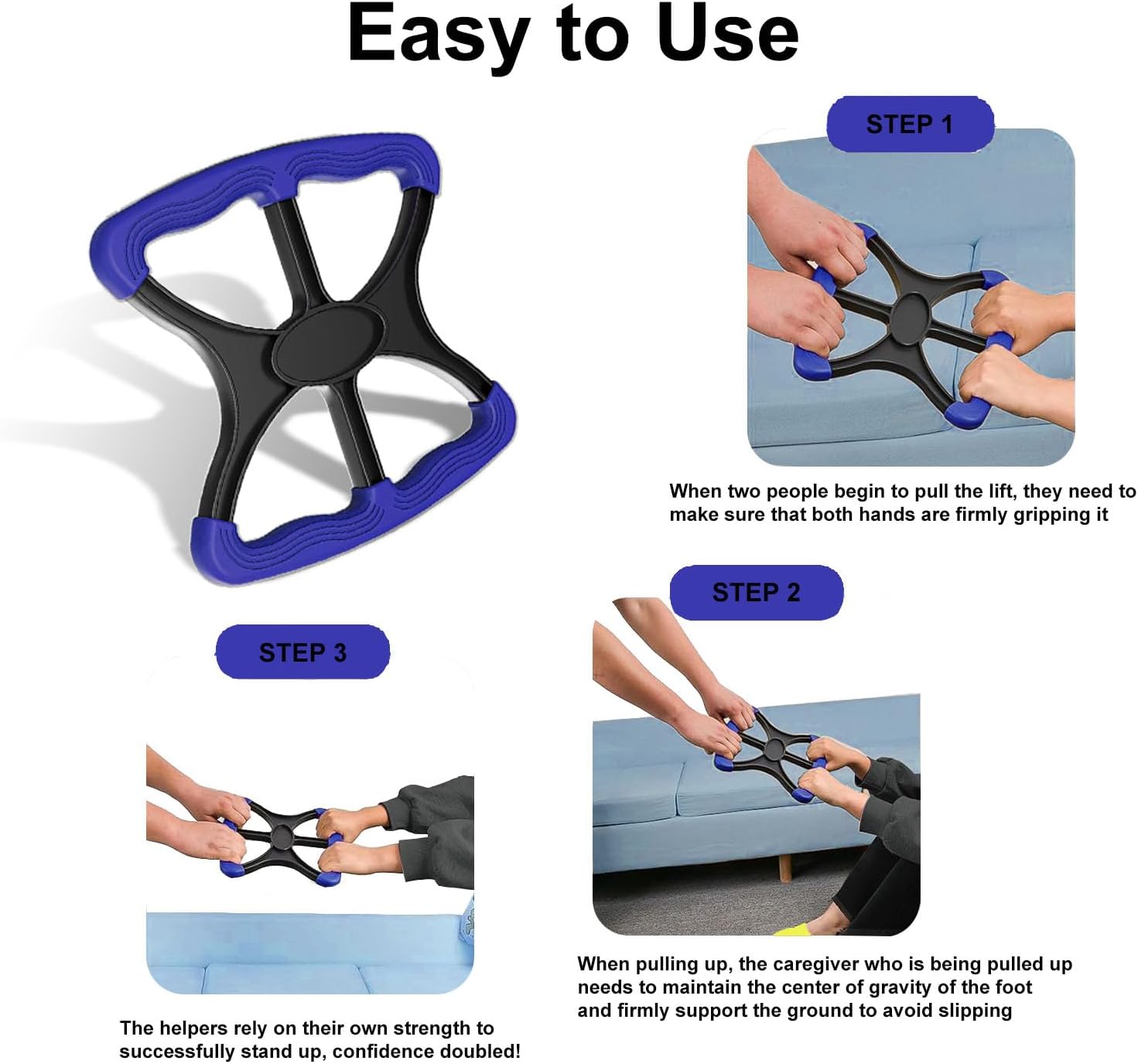 Easy to Use

STEP 1

When two people begin to pull the lift, they need to make sure that both hands are firmly gripping it

STEP 2

When pulling up, the caregiver who is being pulled up needs to maintain the center of gravity of the foot and firmly support the ground to avoid slipping

STEP 3

The helpers rely on their own strength to successfully stand up, confidence doubled!