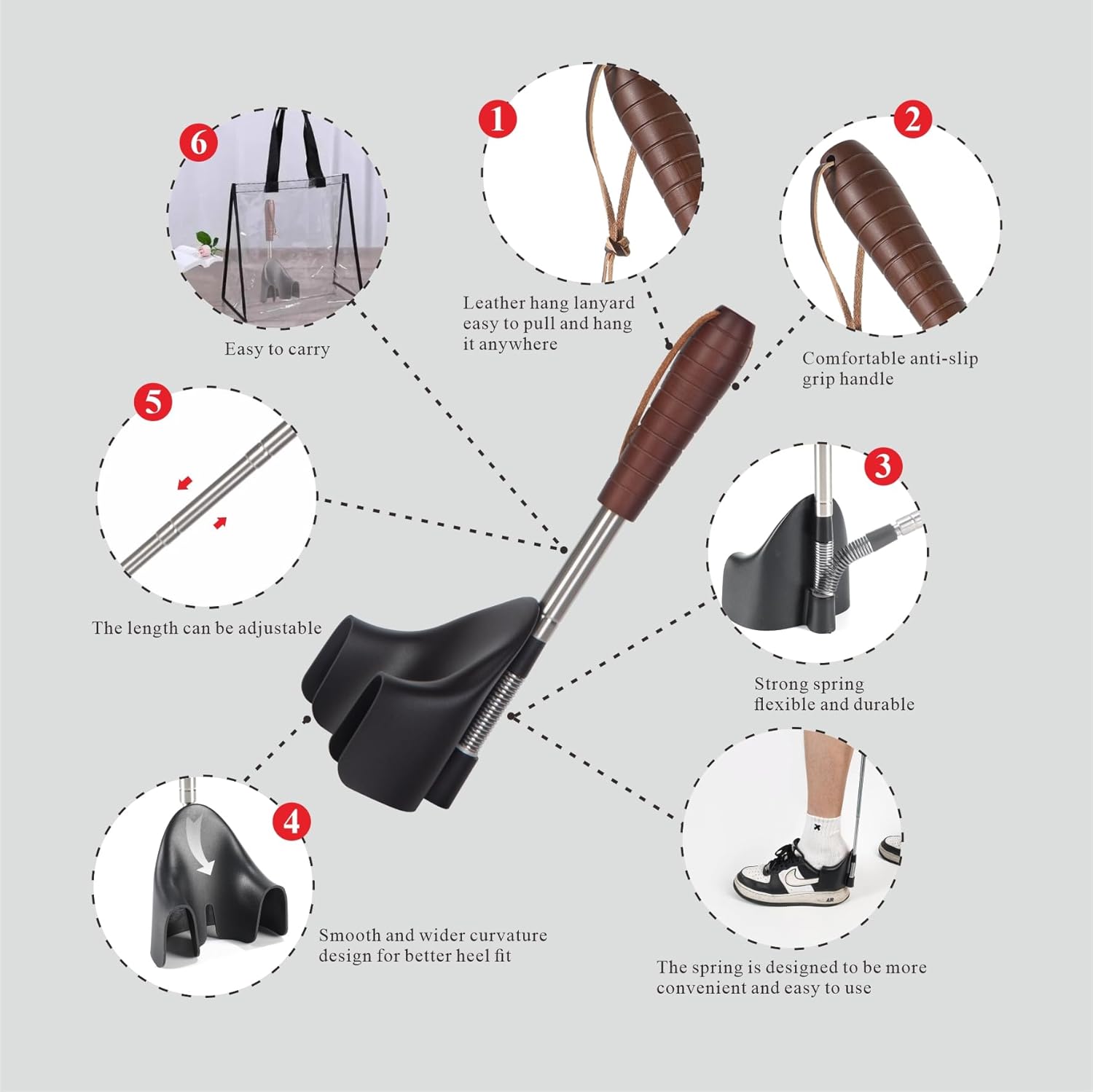 6

Easy to carry

1

Leather hang lanyard easy to pull and hang it anywhere

2

Comfortable anti-slip grip handle

5

The length can be adjustable

3

Strong spring flexible and durable

4

Smooth and wider curvature design for better heel fit

AIR

The spring is designed to be more convenient and easy to use