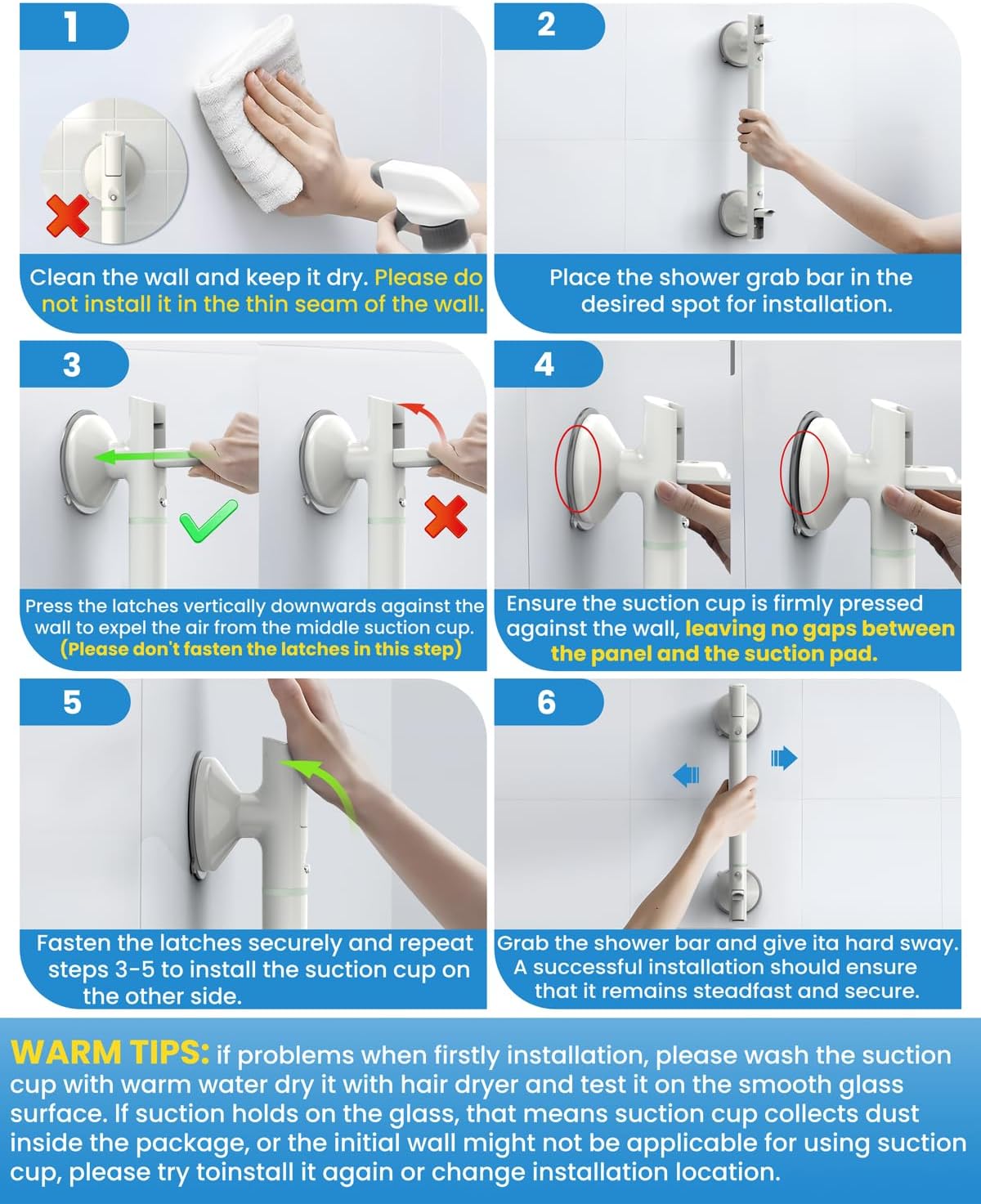 1

Clean the wall and keep it dry. Please do not install it in the thin seam of the wall.

2

Place the shower grab bar in the desired spot for installation.

3

Press the latches vertically downwards against the wall to expel the air from the middle suction cup. (Please don't fasten the latches in this step)

4

Ensure the suction cup is firmly pressed against the wall, leaving no gaps between the panel and the suction pad.

5

Fasten the latches securely and repeat steps 3-5 to install the suction cup on the other side.

6

Grab the shower bar and give ita hard sway. A successful installation should ensure that it remains steadfast and secure.

WARM TIPS: if problems when firstly installation, please wash the suction cup with warm water dry it with hair dryer and test it on the smooth glass surface. If suction holds on the glass, that means suction cup collects dust inside the package, or the initial wall might not be applicable for using suction cup, please try toinstall it again or change installation location.