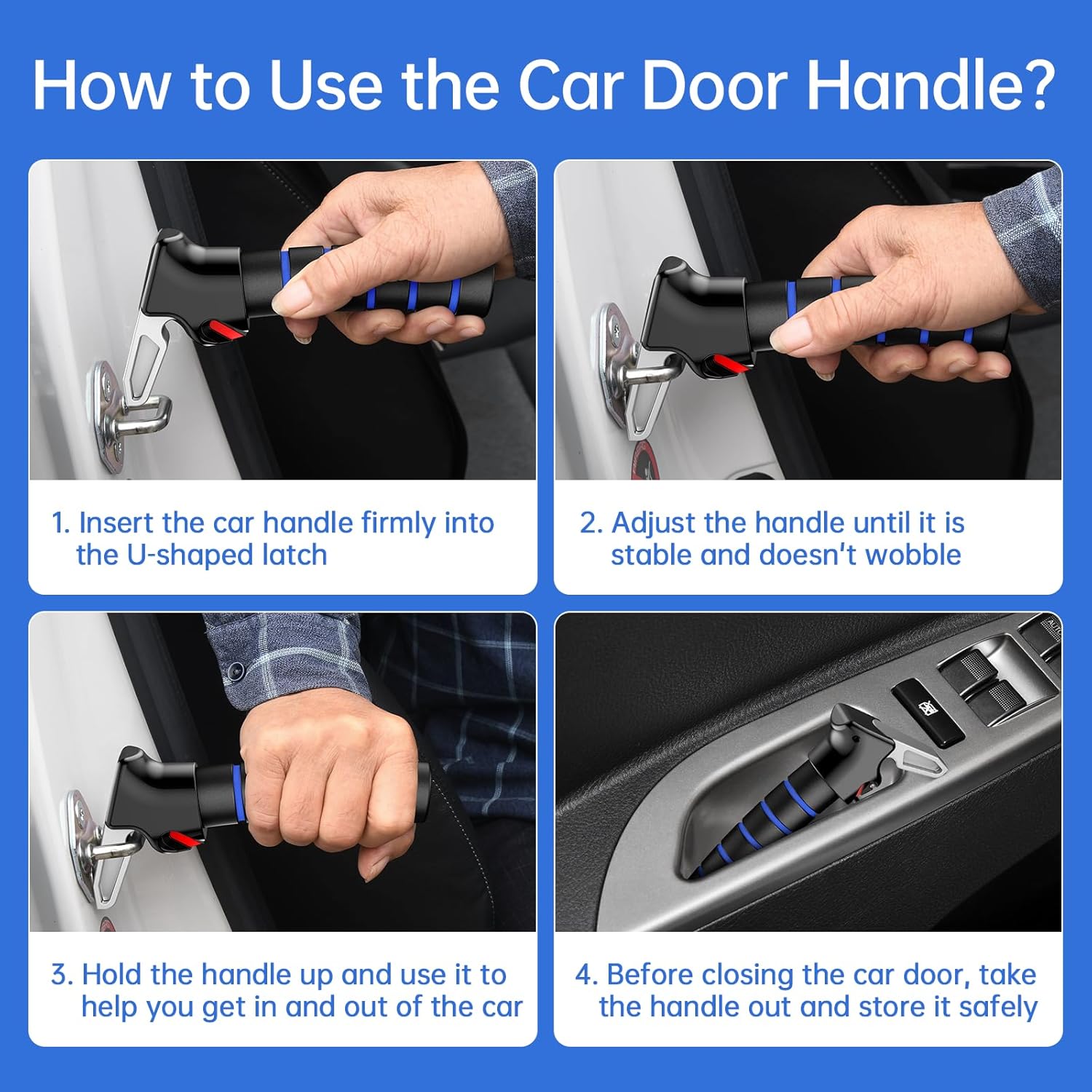 How to Use the Car Door Handle?

1. Insert the car handle firmly into the U-shaped latch

2. Adjust the handle until it is stable and doesn't wobble

3. Hold the handle up and use it to help you get in and out of the car

4. Before closing the car door, take the handle out and store it safely