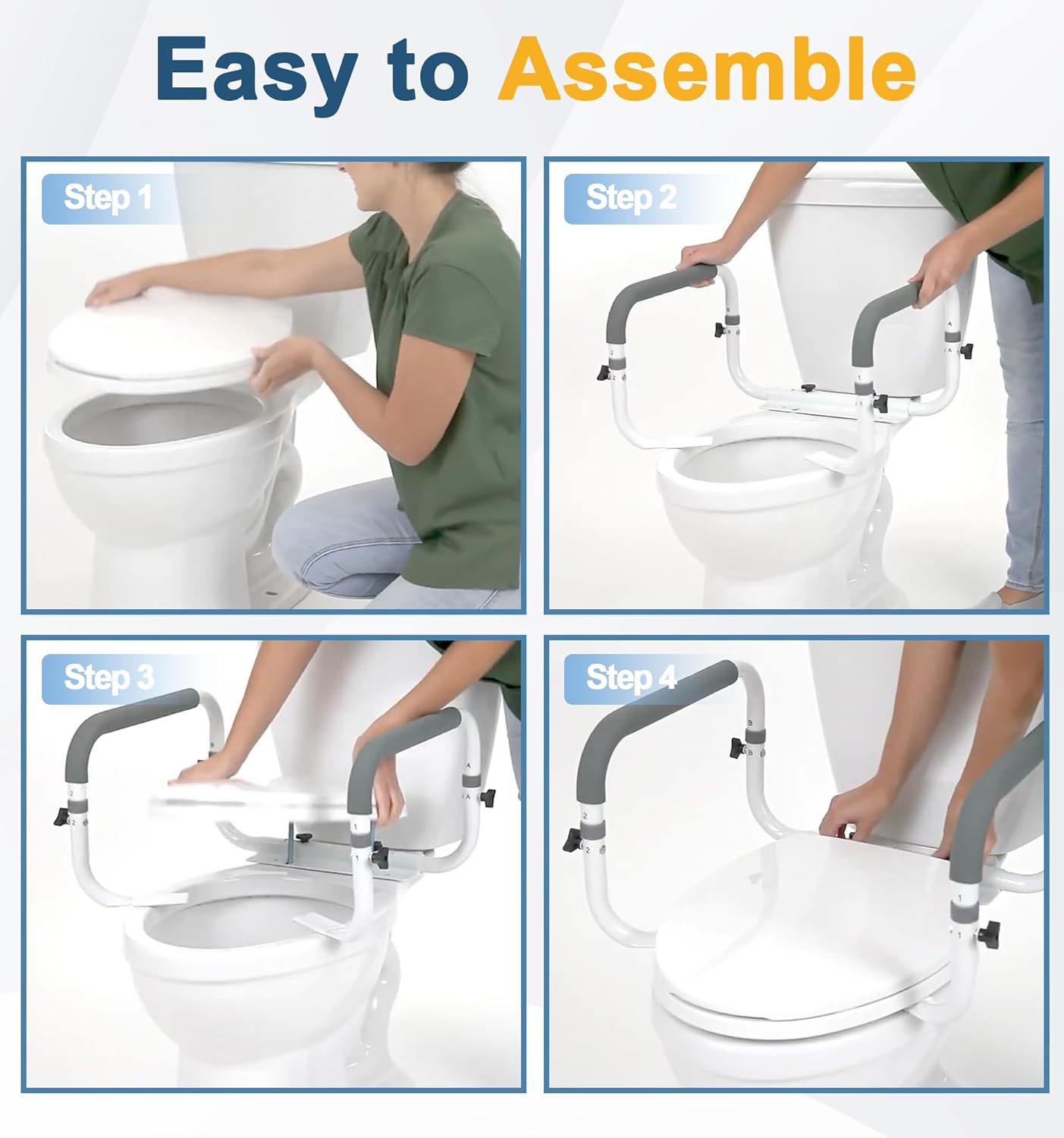 Easy to Assemble

Step 1

Step 2

Step 3

Step 4