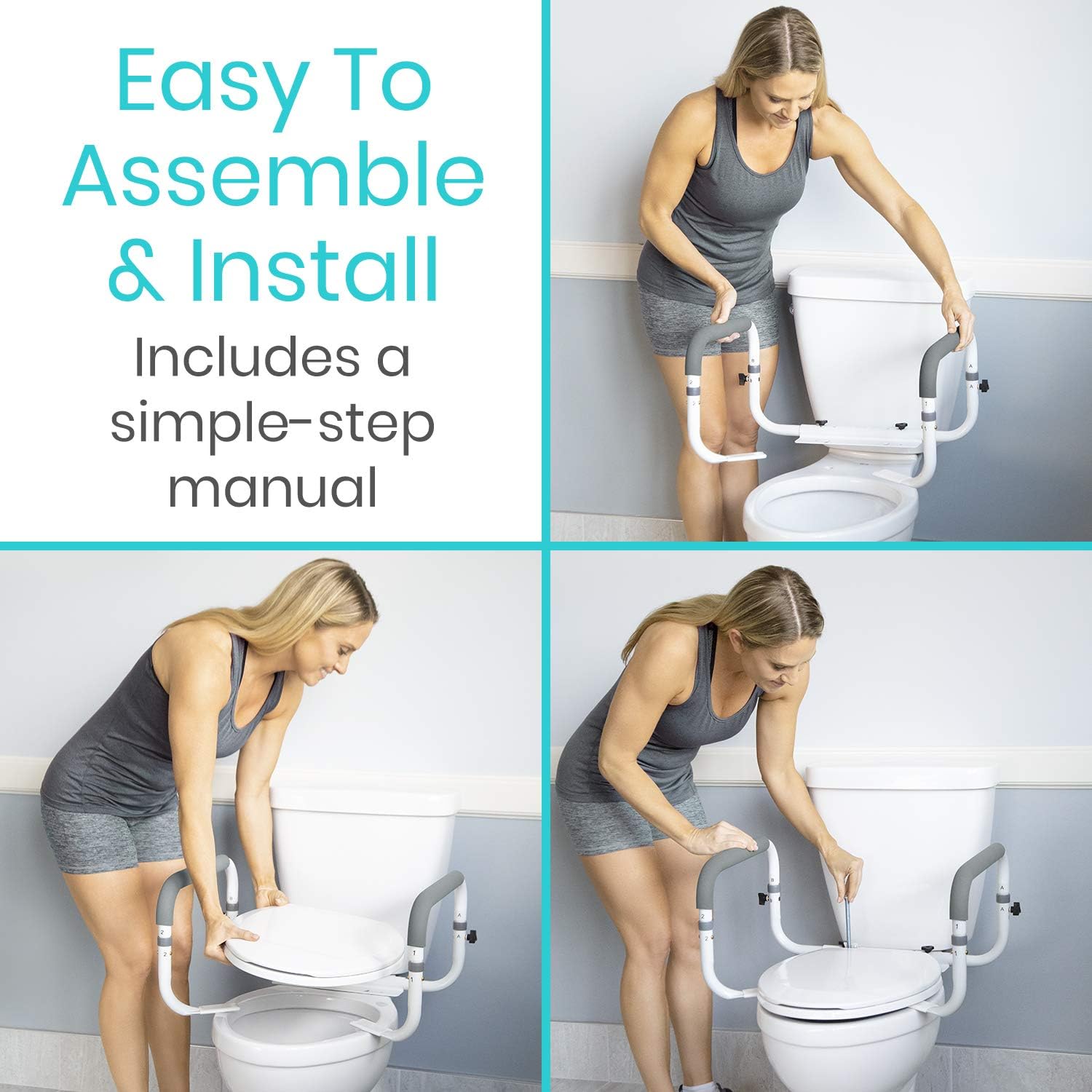 Easy To Assemble & Install

Includes a simple-step manual