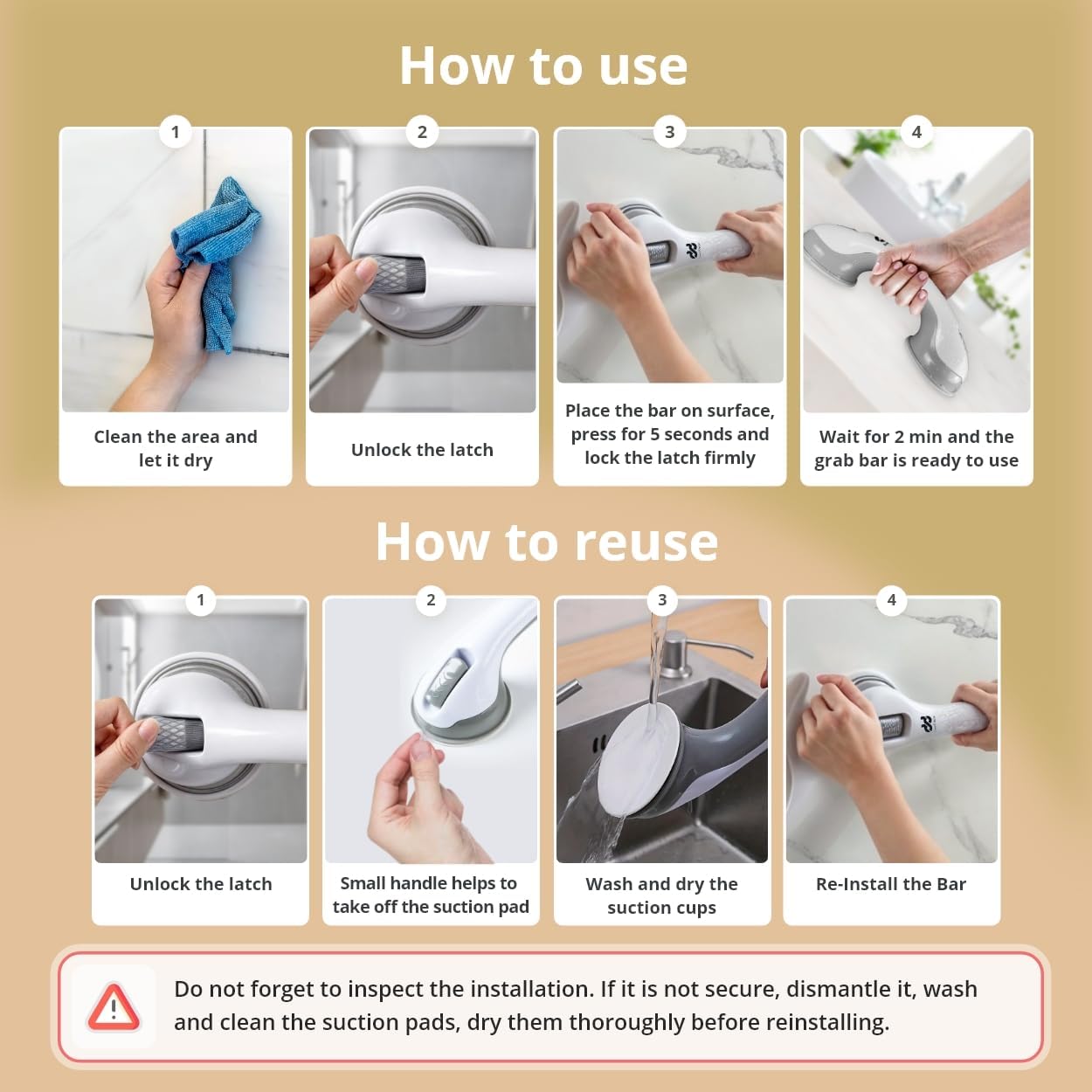 How to use

1

Clean the area and let it dry

2

Unlock the latch

3

Place the bar on surface, press for 5 seconds and lock the latch firmly

4

Wait for 2 min and the grab bar is ready to use

How to reuse

1

Unlock the latch

2

Small handle helps to take off the suction pad

3

Wash and dry the suction cups

4

Re-Install the Bar

Do not forget to inspect the installation. If it is not secure, dismantle it, wash and clean the suction pads, dry them thoroughly before reinstalling.