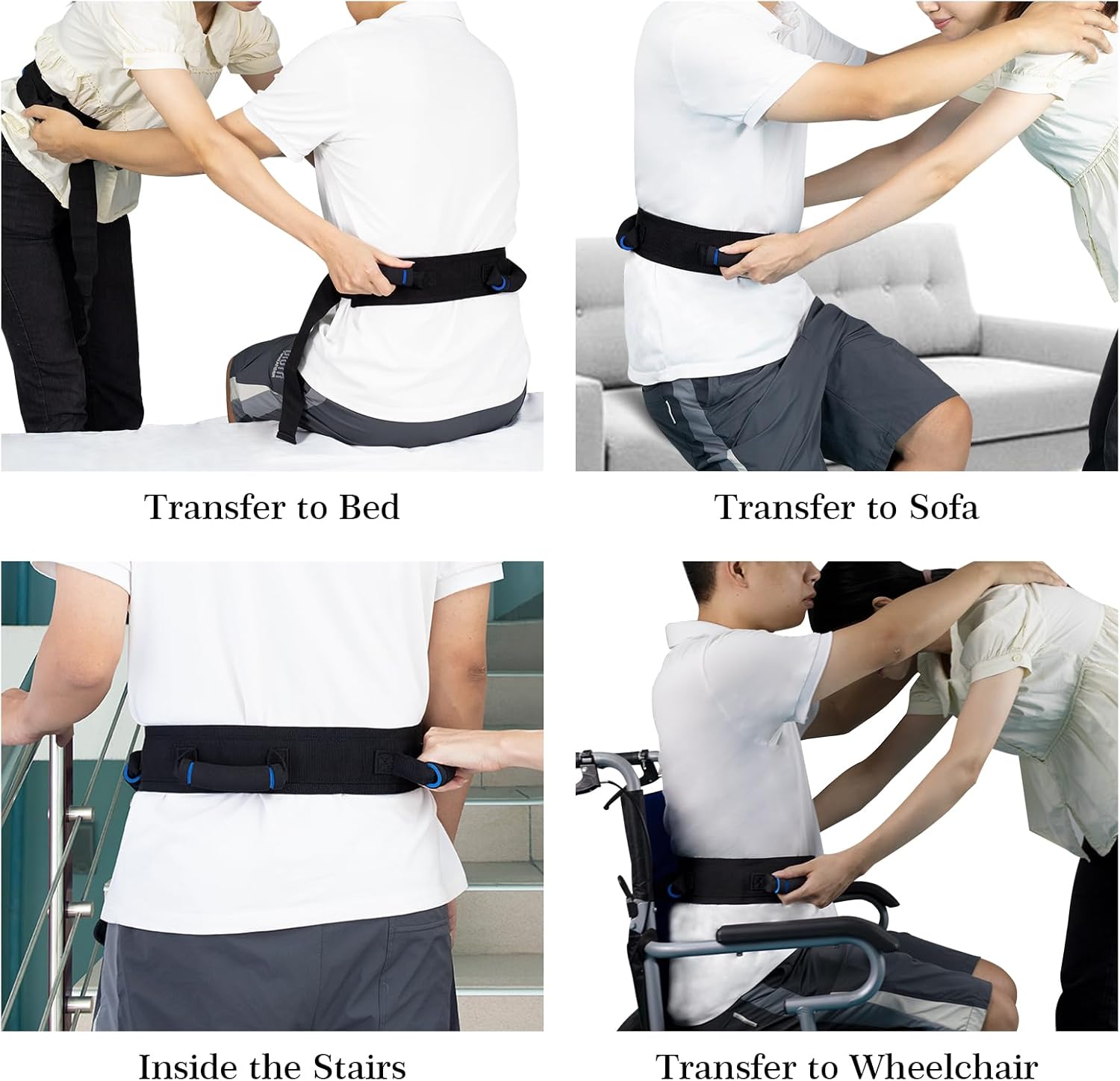 Transfer to Bed

Transfer to Sofa

Inside the Stairs

Transfer to Wheelchair