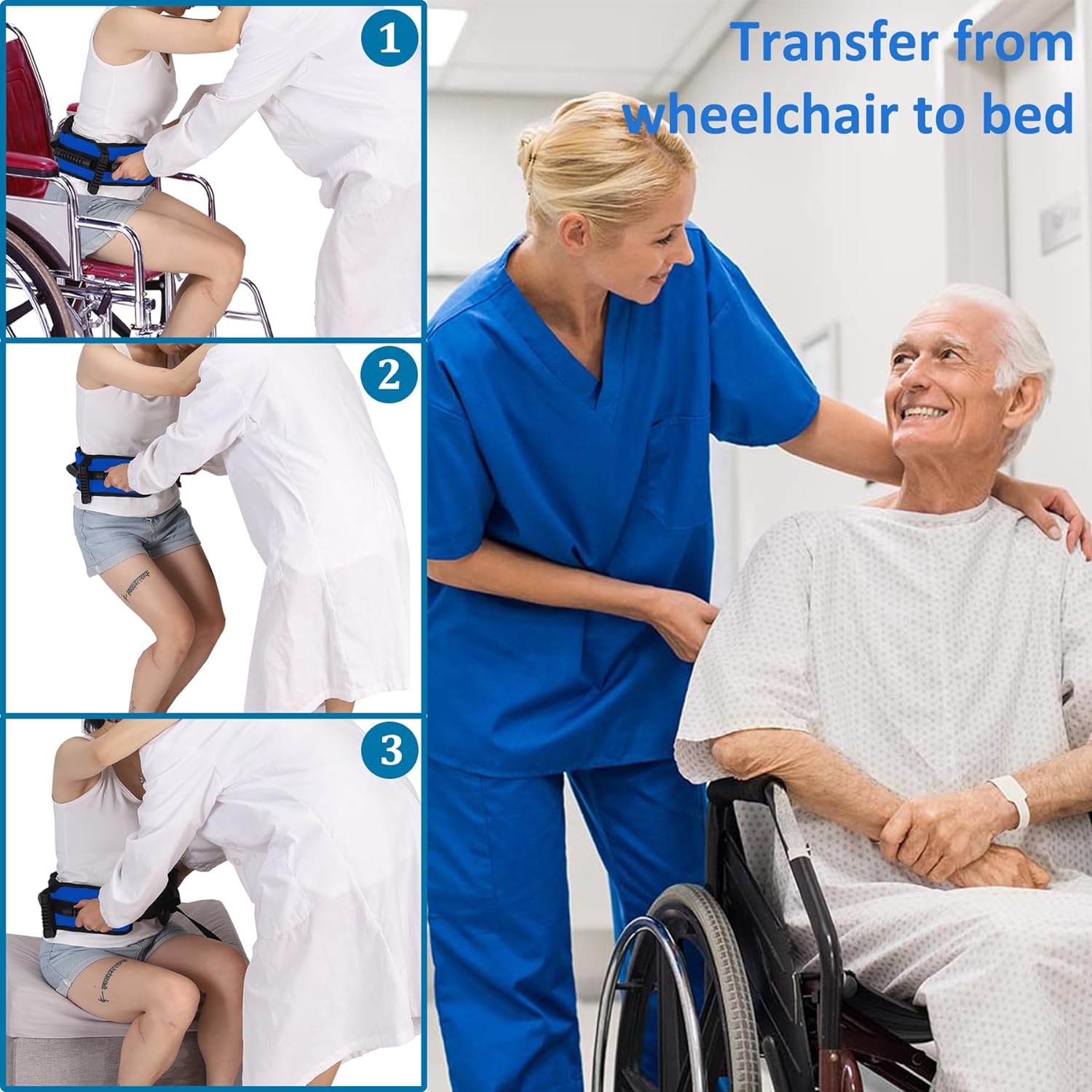 1

2

3

Transfer from wheelchair to bed