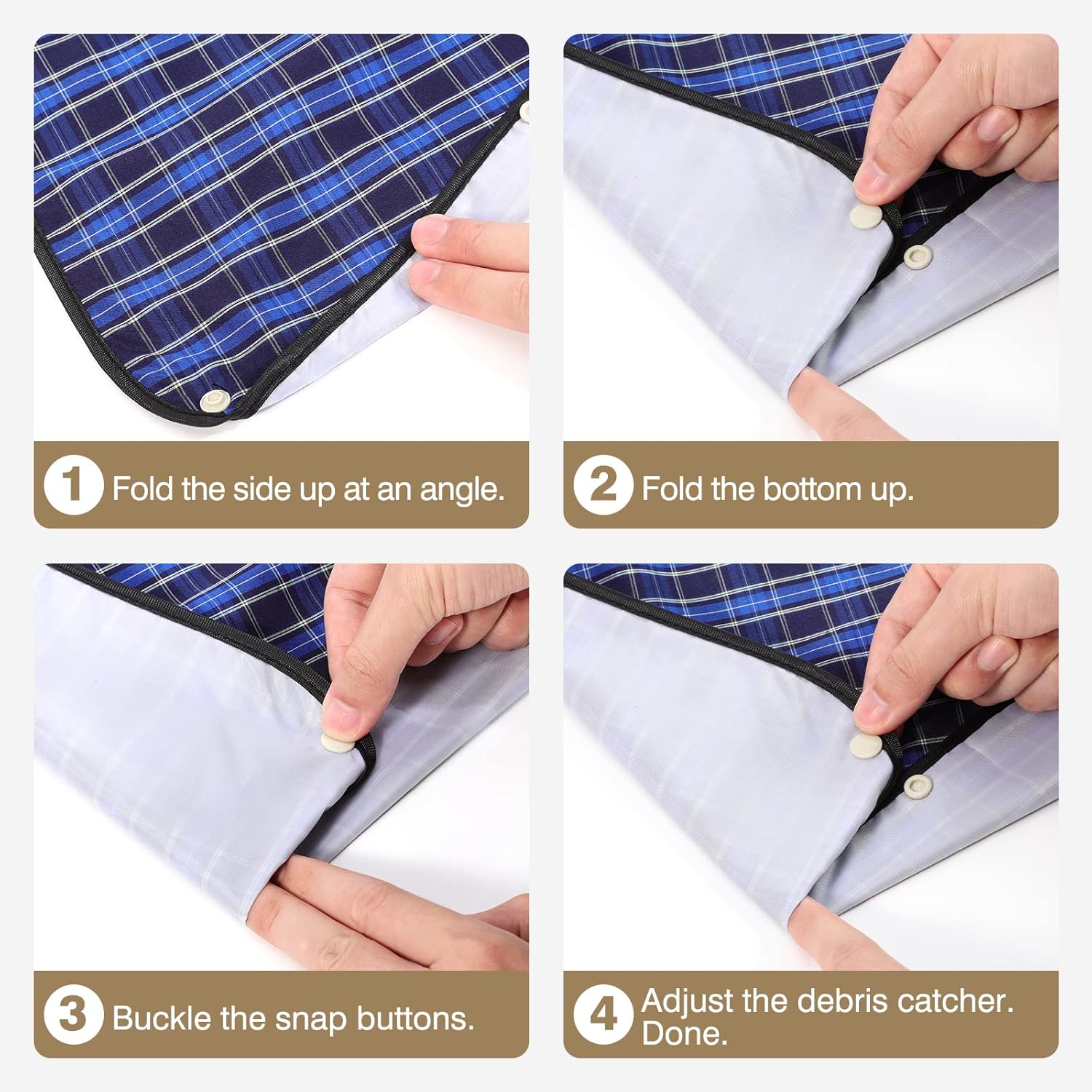 1 Fold the side up at an angle.

2 Fold the bottom up.

3 Buckle the snap buttons.

4 Adjust the debris catcher. Done.