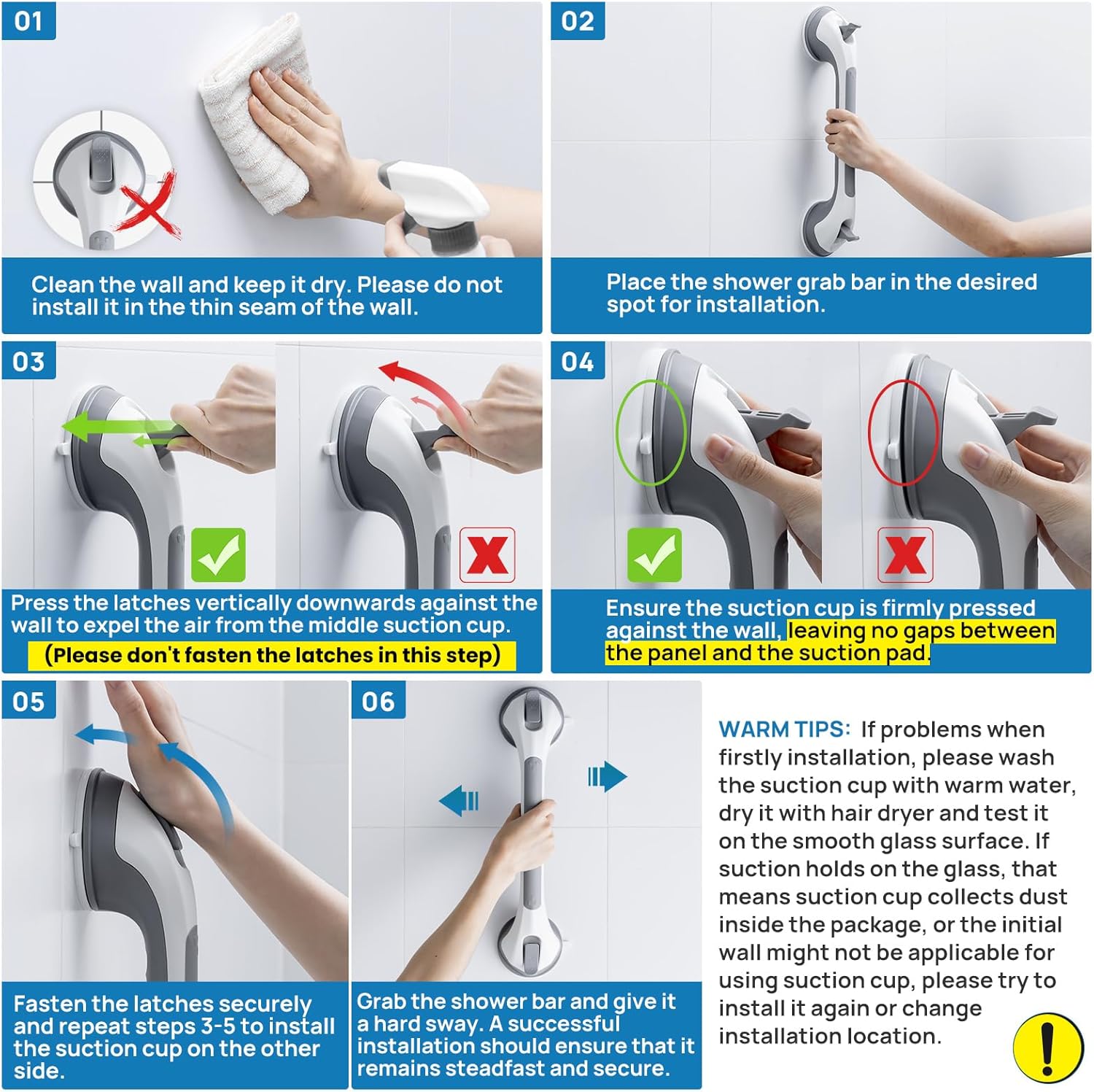 01

Clean the wall and keep it dry. Please do not install it in the thin seam of the wall.

02

Place the shower grab bar in the desired spot for installation.

03

Press the latches vertically downwards against the wall to expel the air from the middle suction cup.
(Please don't fasten the latches in this step)

04

Ensure the suction cup is firmly pressed against the wall, leaving no gaps between the panel and the suction pad.

05

Fasten the latches securely and repeat steps 3-5 to install the suction cup on the other side.

06

Grab the shower bar and give it a hard sway. A successful installation should ensure that it remains steadfast and secure.

WARM TIPS: If problems when firstly installation, please wash the suction cup with warm water, dry it with hair dryer and test it on the smooth glass surface. If suction holds on the glass, that means suction cup collects dust inside the package, or the initial wall might not be applicable for using suction cup, please try to install it again or change installation location.

!