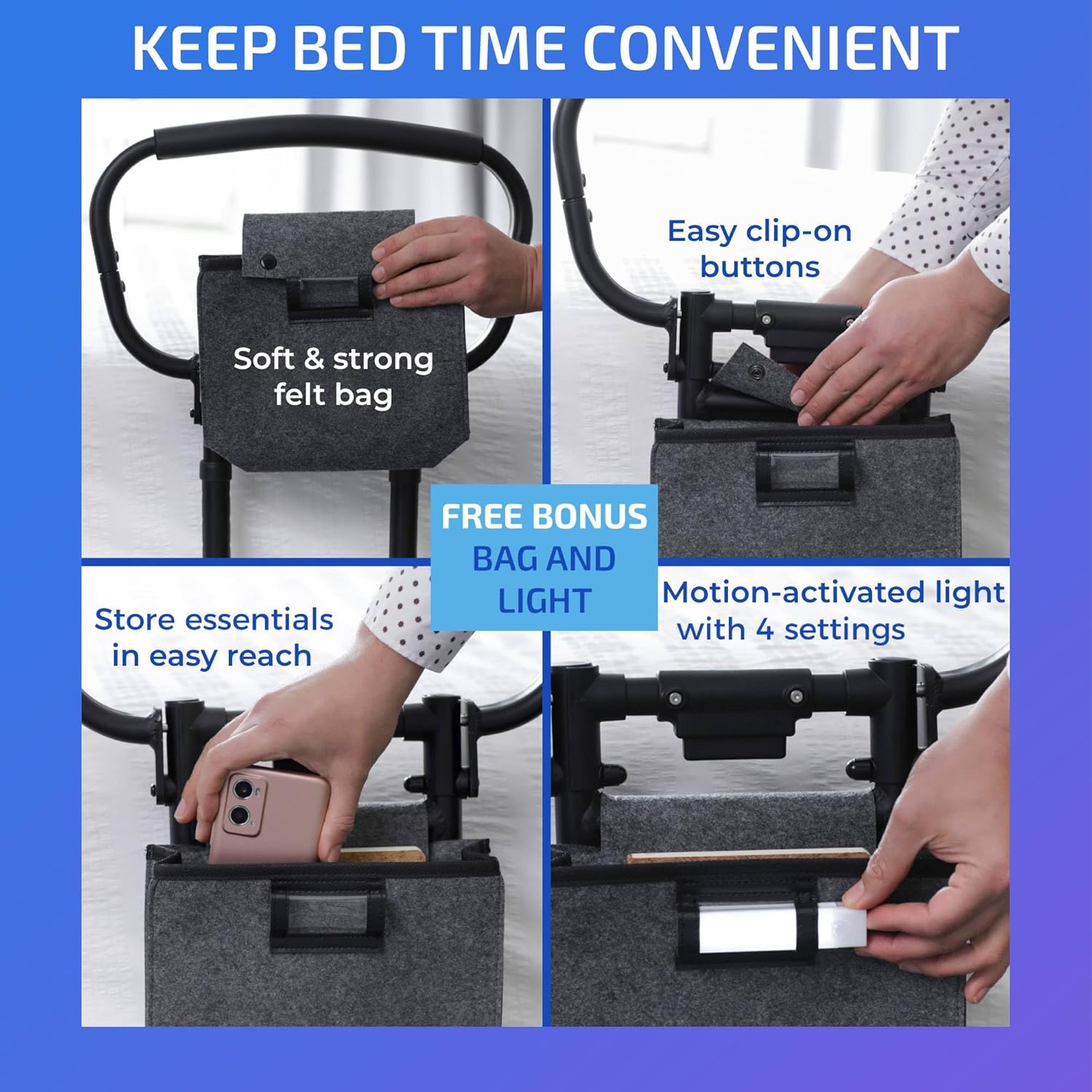 KEEP BED TIME CONVENIENT

Soft & strong felt bag

Easy clip-on buttons

FREE BONUS BAG AND LIGHT

Store essentials in easy reach

Motion-activated light with 4 settings