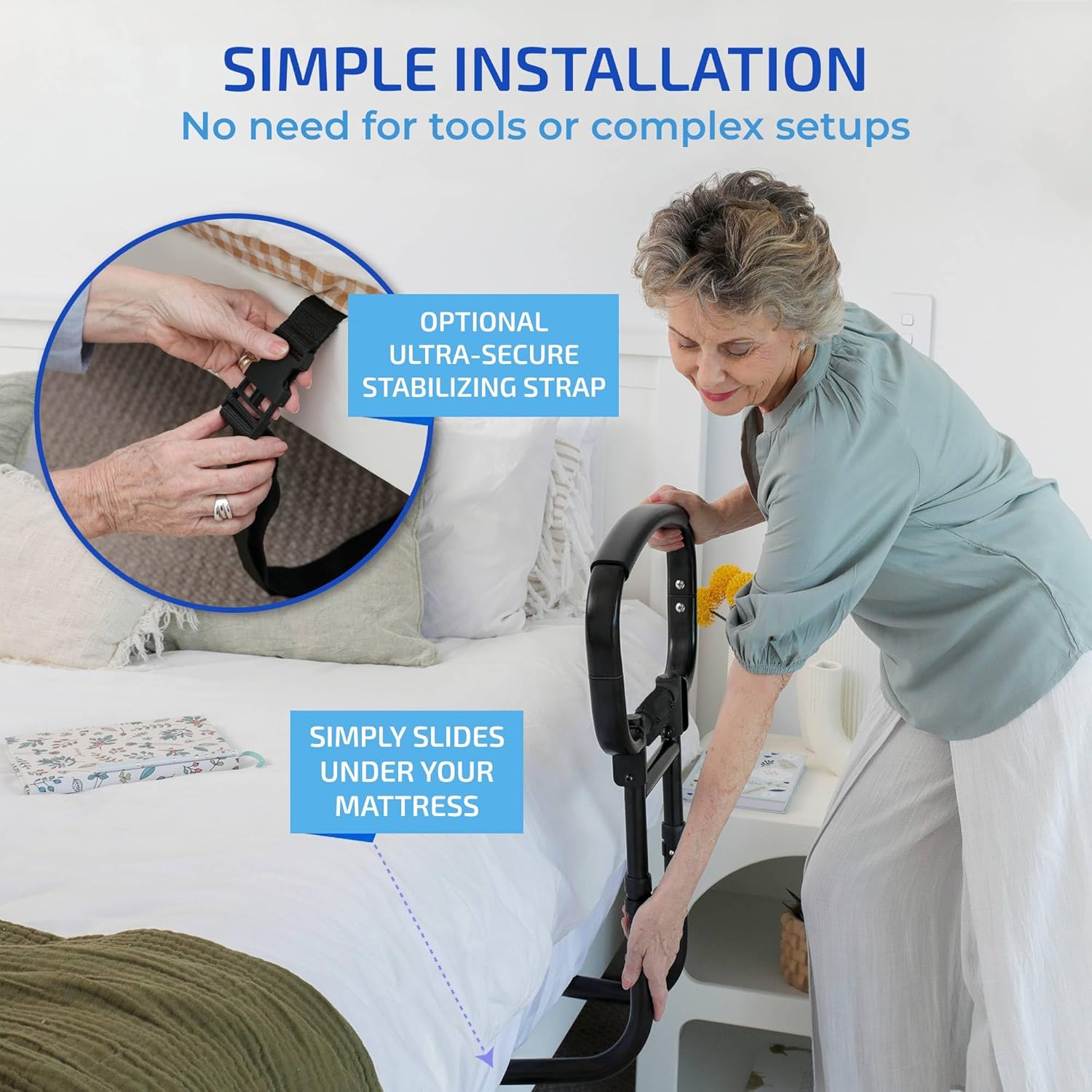 SIMPLE INSTALLATION
No need for tools or complex setups

OPTIONAL ULTRA-SECURE STABILIZING STRAP

SIMPLY SLIDES UNDER YOUR MATTRESS